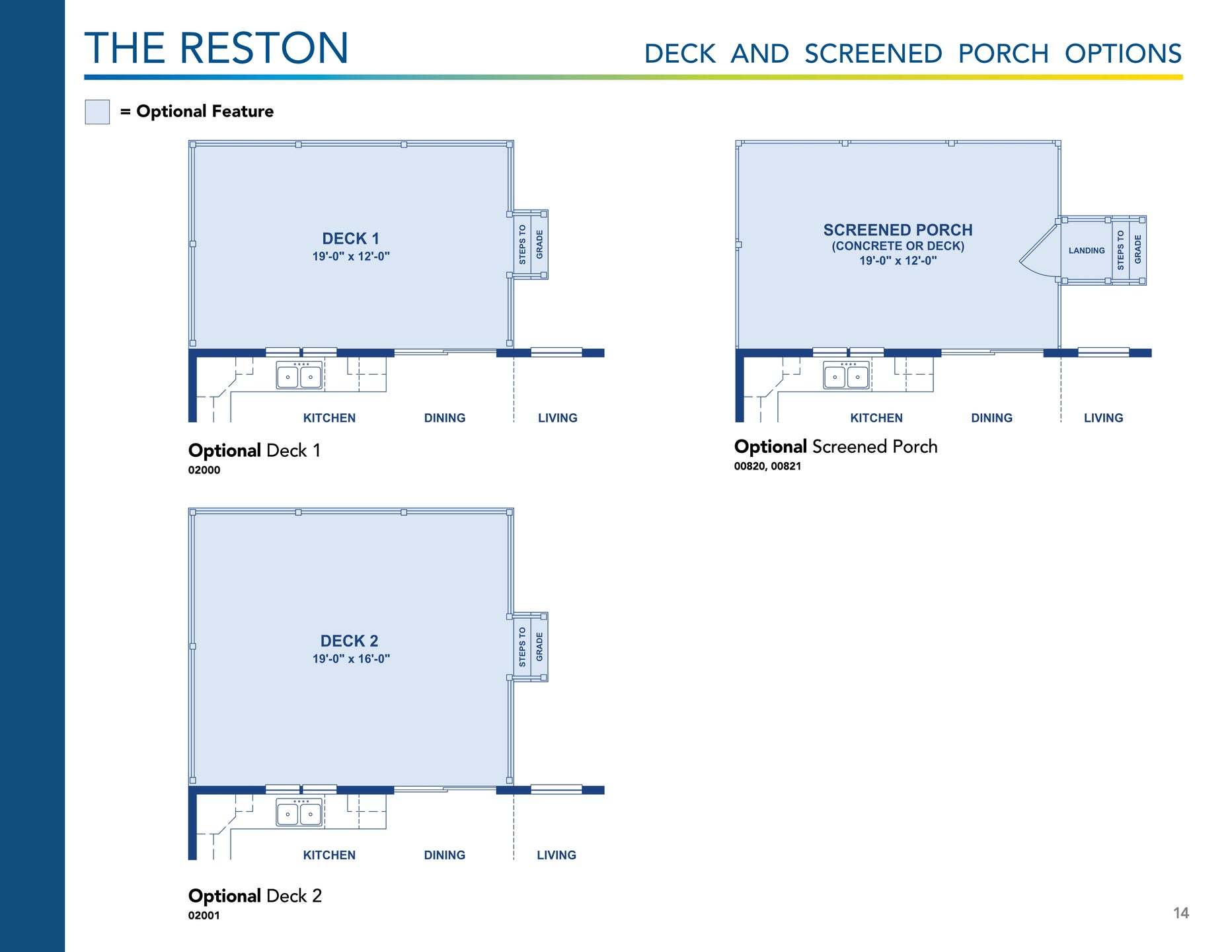 THE RESTON

DECK AND SCREENED PORCH OPTIONS

= Optional Feature

DECK 1
19'-0" x 12'-0"

STEPS TO GRADE

KITCHEN DINING LIVING

Optional Deck 1
02000

SCREENED PORCH
(CONCRETE OR DECK)
19'-0" x 12'-0"

LANDING

STEPS TO GRADE

KITCHEN DINING LIVING

Optional Screened Porch
00820, 00821

DECK 2
19'-0" x 16'-0"

STEPS TO GRADE

KITCHEN DINING LIVING

Optional Deck 2
02001

14