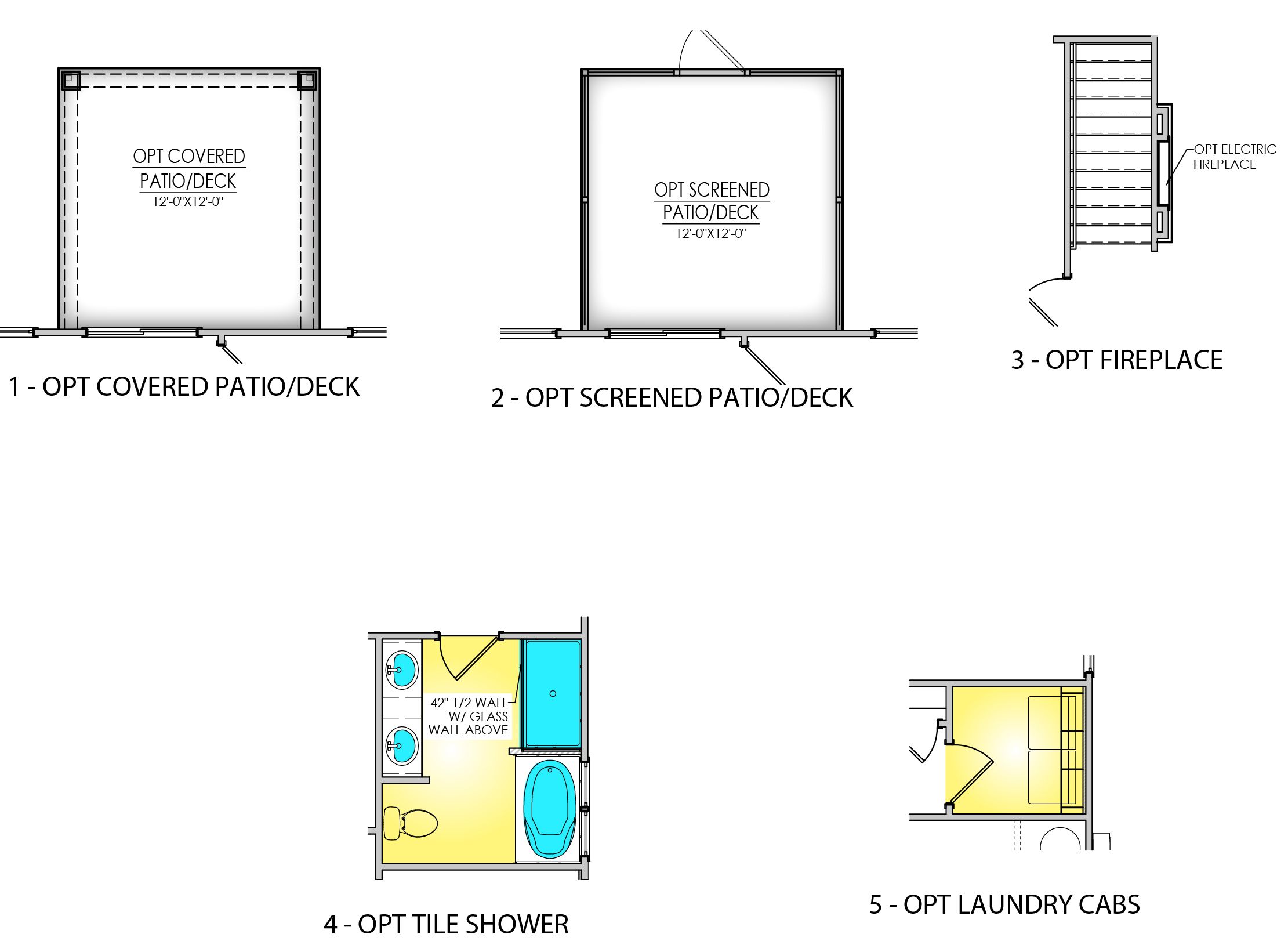 OPT COVERED PATIO/DECK
12'-0"X12'-0"

1 - OPT COVERED PATIO/DECK

OPT SCREENED PATIO/DECK
12'-0"X12'-0"

2 - OPT SCREENED PATIO/DECK

OPT ELECTRIC FIREPLACE

3 - OPT FIREPLACE

42" 1/2 WALL W/ GLASS WALL ABOVE

4 - OPT TILE SHOWER

5 - OPT LAUNDRY CABS