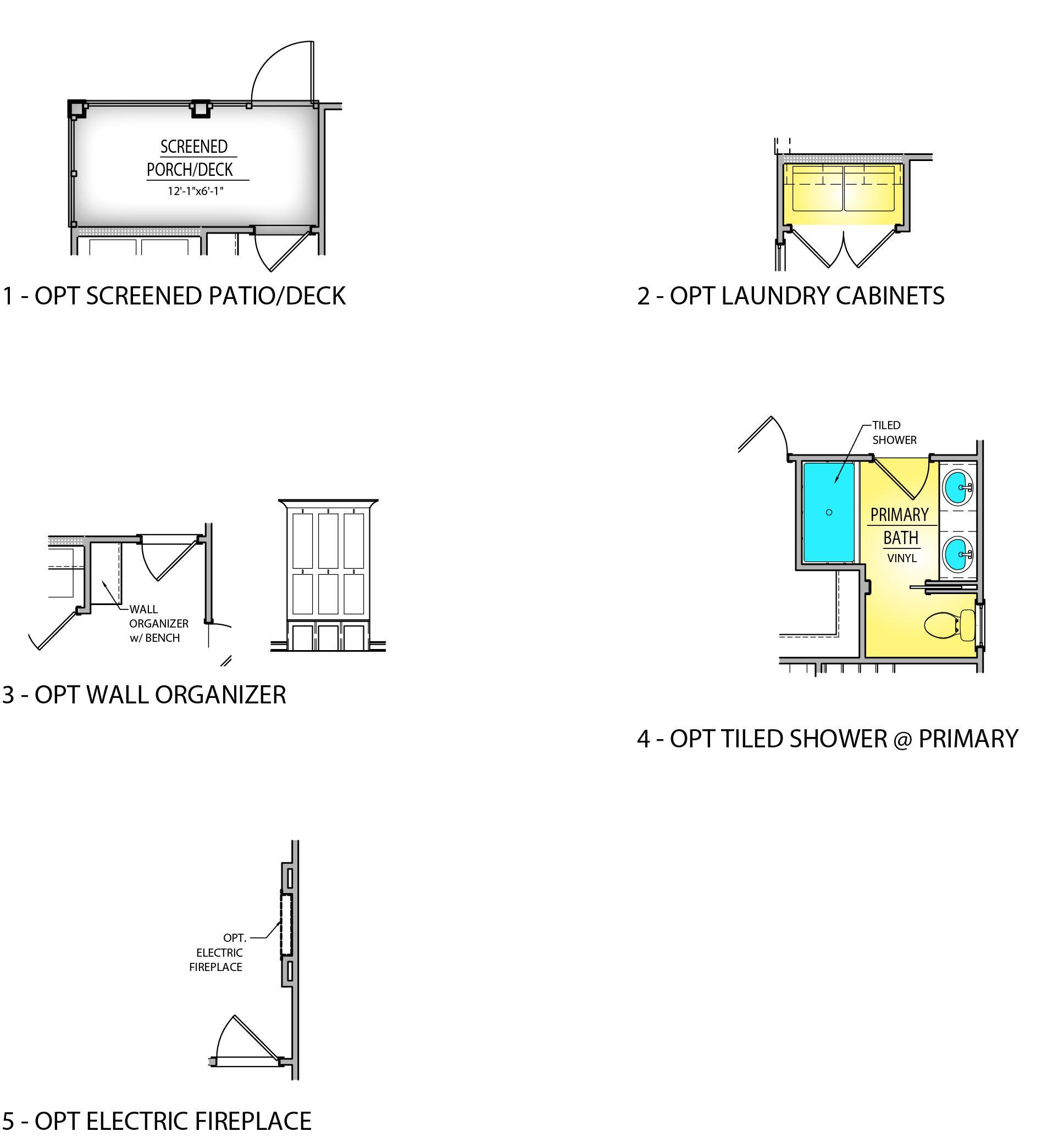 SCREENED
PORCH/DECK
12'-1"x6'-1"

1 - OPT SCREENED PATIO/DECK

2 - OPT LAUNDRY CABINETS

WALL
ORGANIZER
w/ BENCH

3 - OPT WALL ORGANIZER

TILED
SHOWER

PRIMARY
BATH
VINYL

4 - OPT TILED SHOWER @ PRIMARY

OPT.
ELECTRIC
FIREPLACE

5 - OPT ELECTRIC FIREPLACE