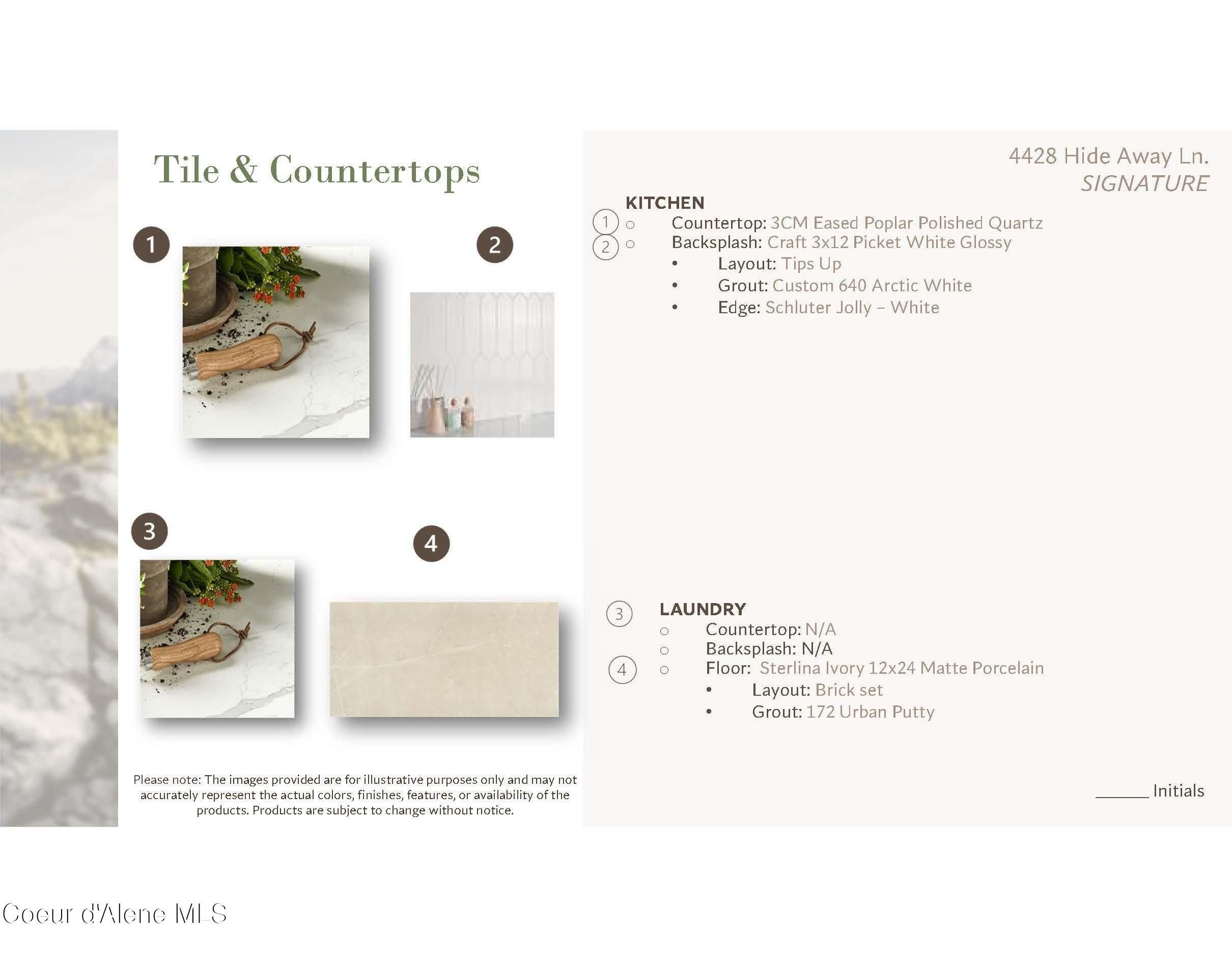 Tile & Countertops

1

2

3

4

Please note: The images provided are for illustrative purposes only and may not accurately represent the actual colors, finishes, features, or availability of the products. Products are subject to change without notice.

4428 Hide Away Ln.
SIGNATURE

KITCHEN
1 ○ Countertop: 3CM Eased Poplar Polished Quartz
2 ○ Backsplash: Craft 3x12 Picket White Glossy
• Layout: Tips Up
• Grout: Custom 640 Arctic White
• Edge: Schluter Jolly – White

3 LAUNDRY
○ Countertop: N/A
○ Backsplash: N/A
4 ○ Floor: Sterlina Ivory 12x24 Matte Porcelain
• Layout: Brick set
• Grout: 172 Urban Putty

______ Initials

Coeur d'Alene MLS